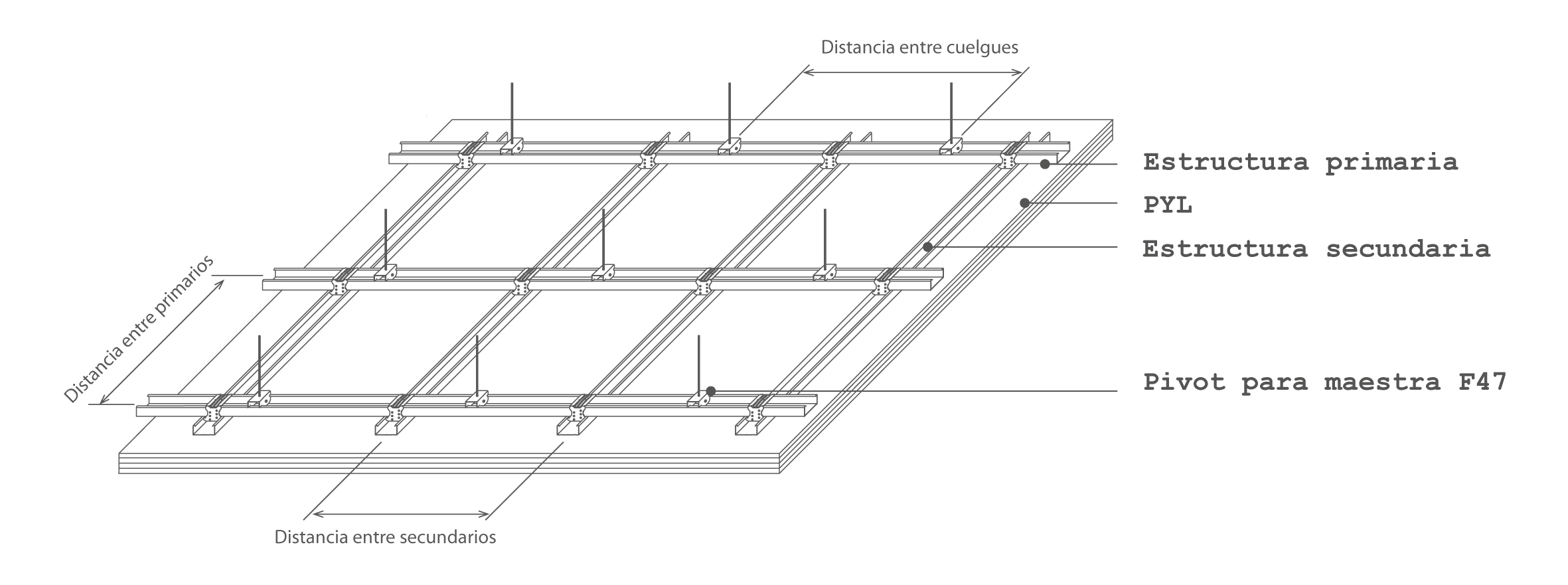 Distancia entre cuelgues

Estructura primaria

PYL

Estructura secundaria

Distancia entre primarios

Pivot para maestra F47

Distancia entre secundarios